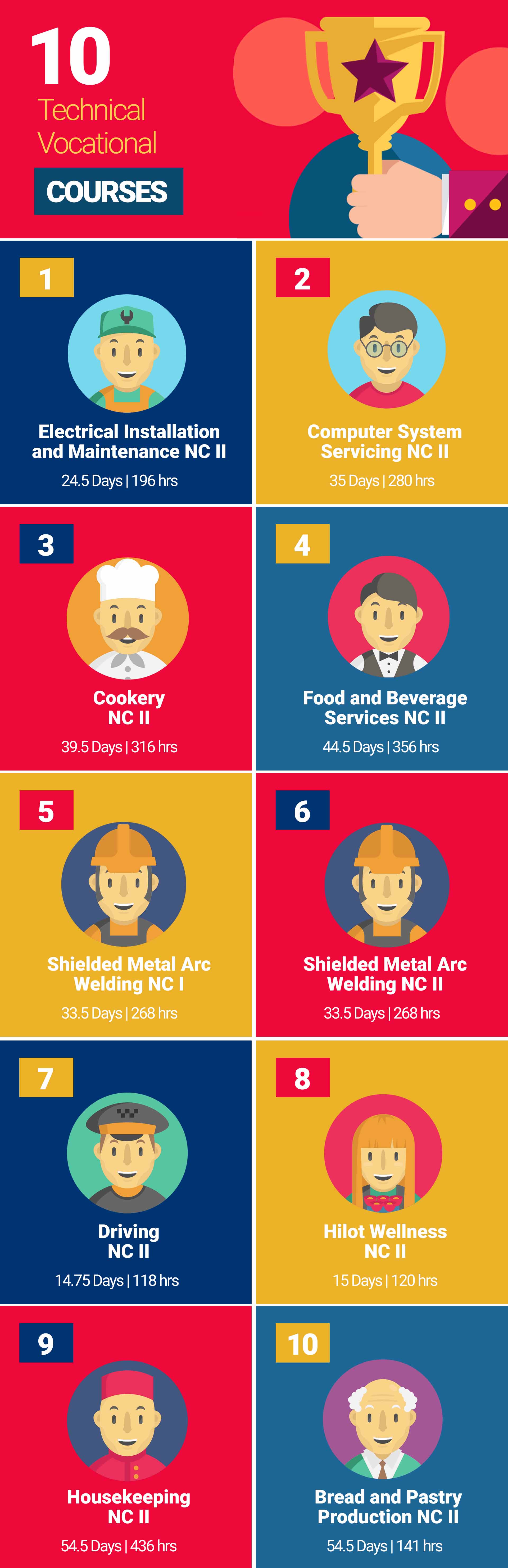 10
Technical
Vocational
COURSES

1
Electrical Installation and Maintenance NC II
24.5 Days | 196 hrs

2
Computer System Servicing NC II
35 Days | 280 hrs

3
Cookery NC II
39.5 Days | 316 hrs

4
Food and Beverage Services NC II
44.5 Days | 356 hrs

5
Shielded Metal Arc Welding NC I
33.5 Days | 268 hrs

6
Shielded Metal Arc Welding NC II
33.5 Days | 268 hrs

7
Driving NC II
14.75 Days | 118 hrs

8
Hilot Wellness NC II
15 Days | 120 hrs

9
Housekeeping NC II
54.5 Days | 436 hrs

10
Bread and Pastry Production NC II
54.5 Days | 141 hrs